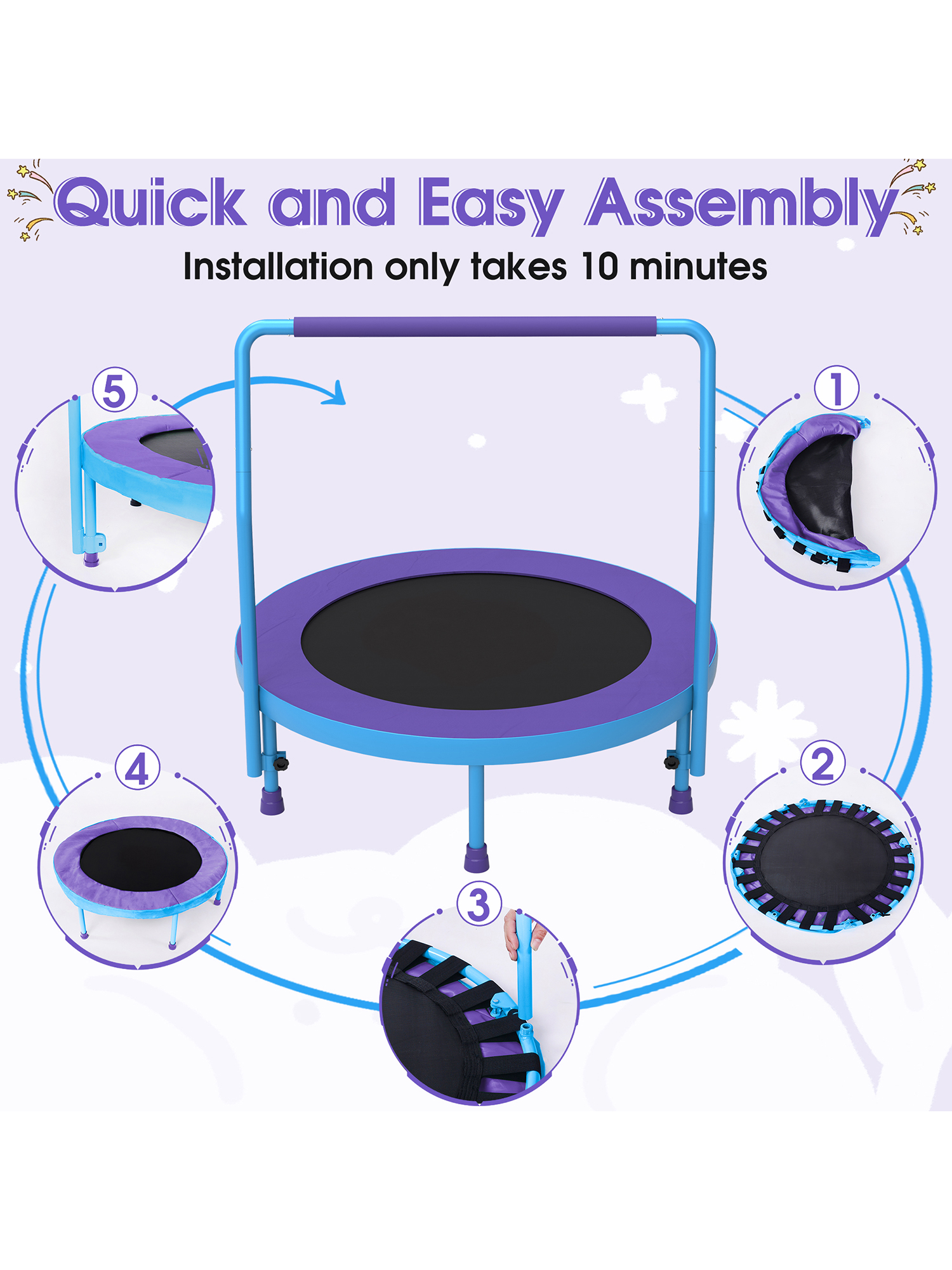 Quick and Easy Assembly

Installation only takes 10 minutes

5

1

4

2

3