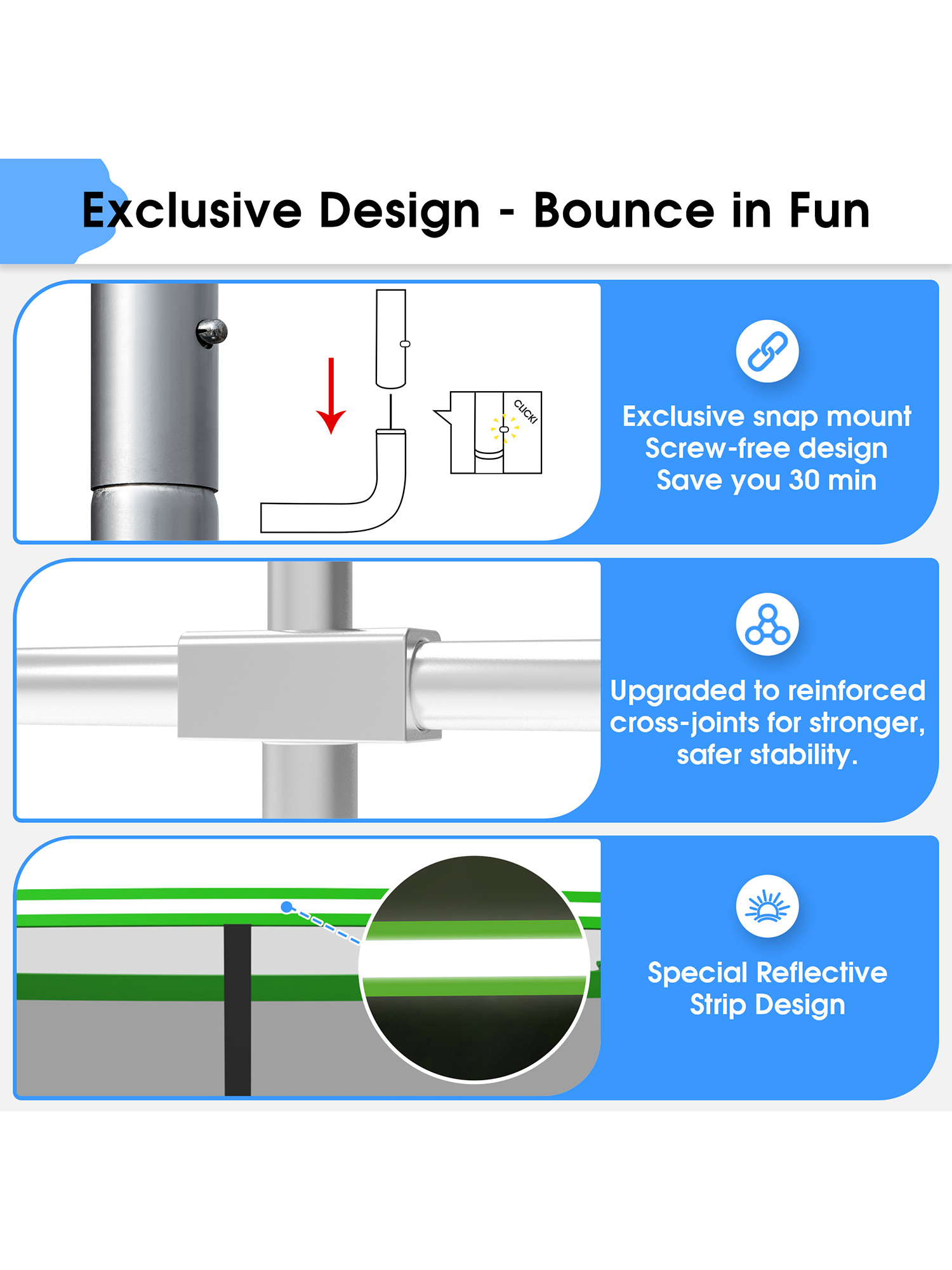 Exclusive Design - Bounce in Fun

CLICK!

Exclusive snap mount
Screw-free design
Save you 30 min

Upgraded to reinforced cross-joints for stronger, safer stability.

Special Reflective Strip Design