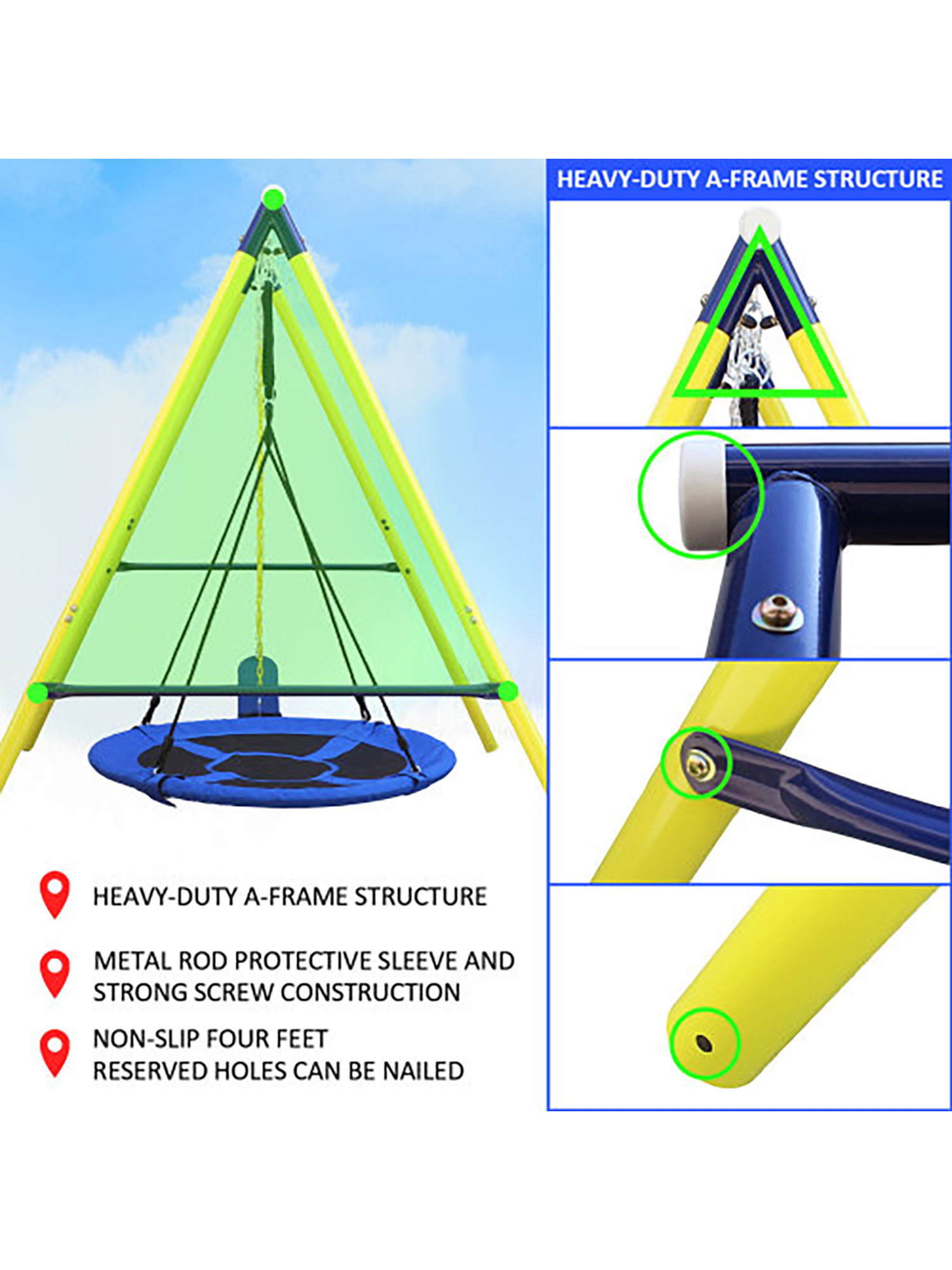 HEAVY-DUTY A-FRAME STRUCTURE

HEAVY-DUTY A-FRAME STRUCTURE

METAL ROD PROTECTIVE SLEEVE AND STRONG SCREW CONSTRUCTION

NON-SLIP FOUR FEET
RESERVED HOLES CAN BE NAILED